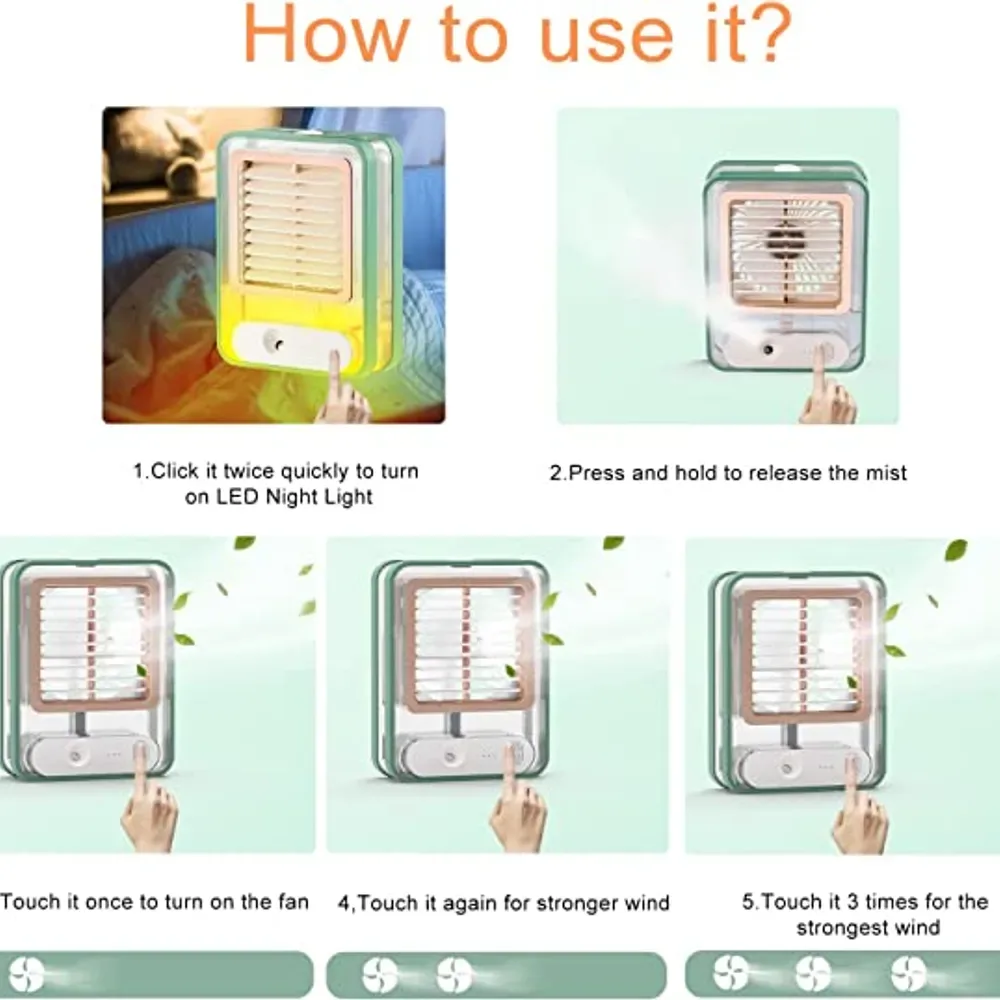 How to use it?

1.Click it twice quickly to turn on LED Night Light

2.Press and hold to release the mist

Touch it once to turn on the fan

4,Touch it again for stronger wind

5.Touch it 3 times for the strongest wind