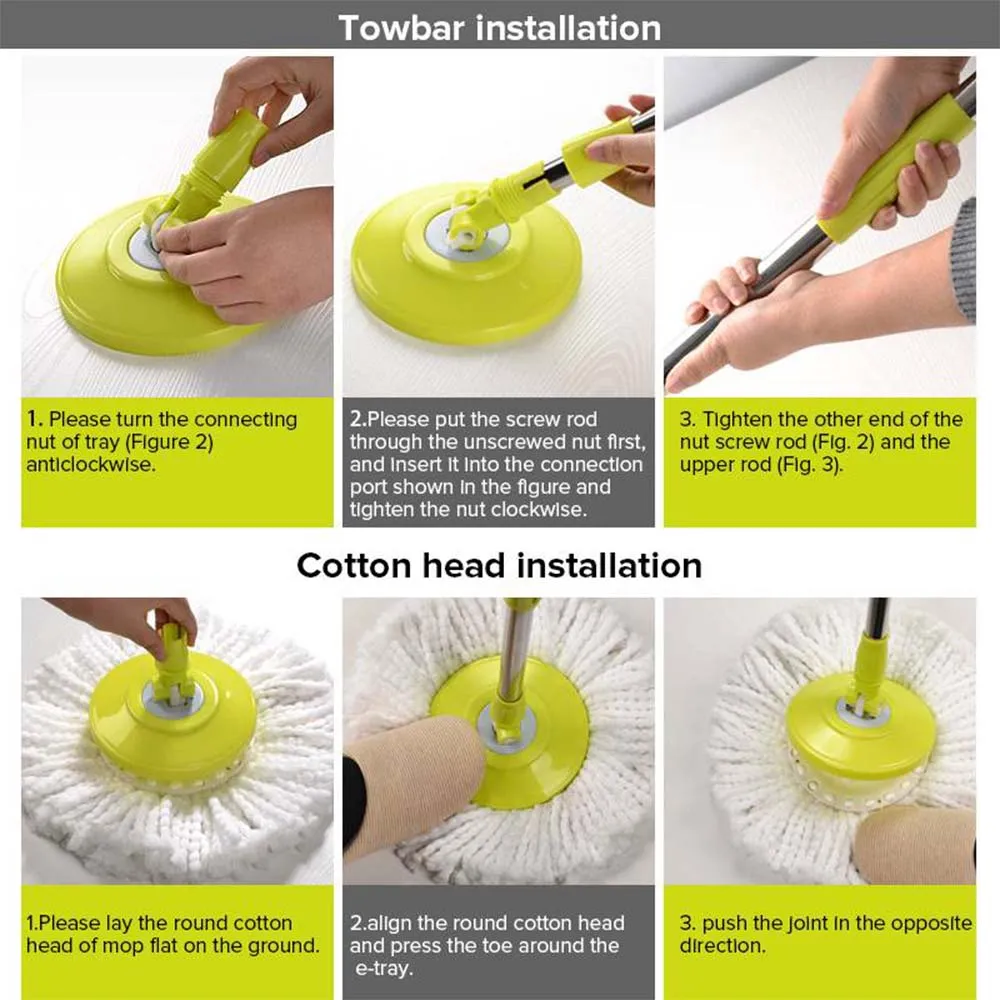 Towbar installation

1. Please turn the connecting nut of tray (Figure 2) anticlockwise.

2.Please put the screw rod through the unscrewed nut first, and insert it into the connection port shown in the figure and tighten the nut clockwise.

3. Tighten the other end of the nut screw rod (Fig. 2) and the upper rod (Fig. 3).

Cotton head installation

1.Please lay the round cotton head of mop flat on the ground.

2.align the round cotton head and press the toe around the e-tray.

3. push the joint in the opposite direction.