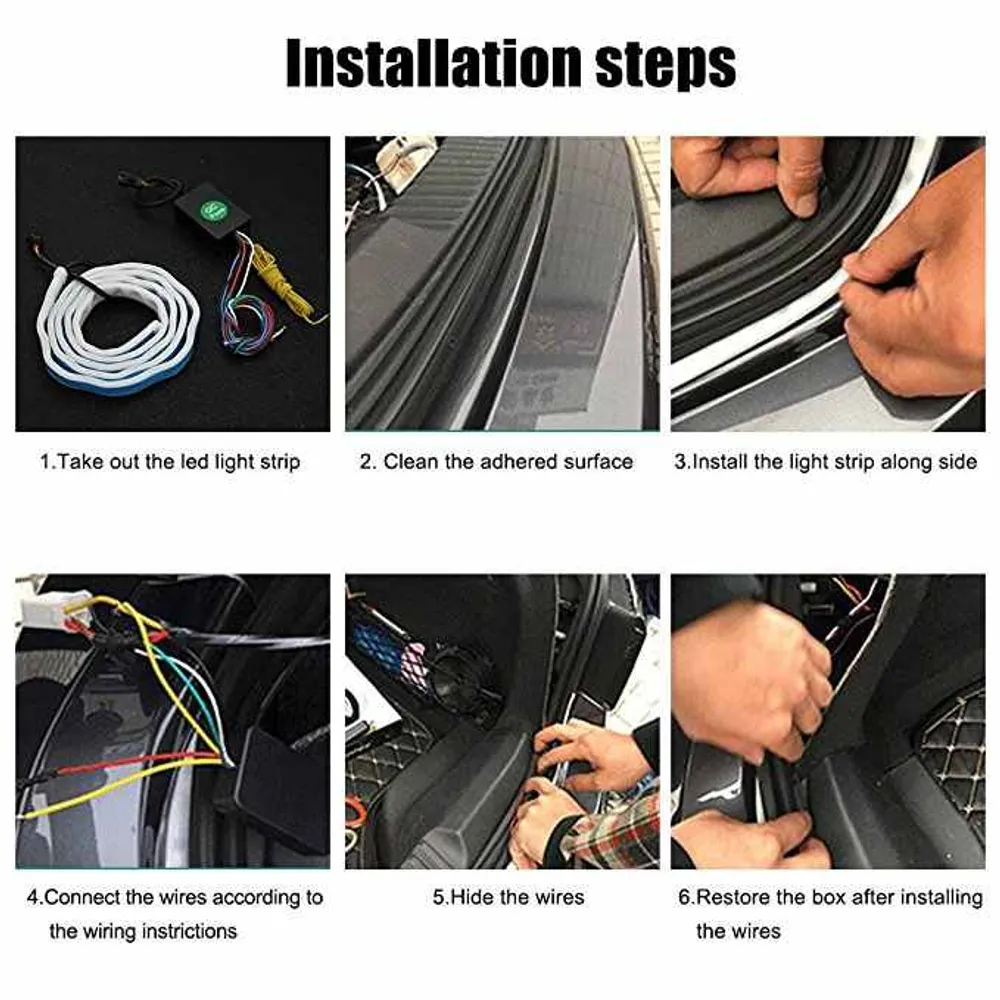 Installation steps

1.Take out the led light strip

2. Clean the adhered surface

3.Install the light strip along side

4.Connect the wires according to the wiring instrictions

5.Hide the wires

6.Restore the box after installing the wires